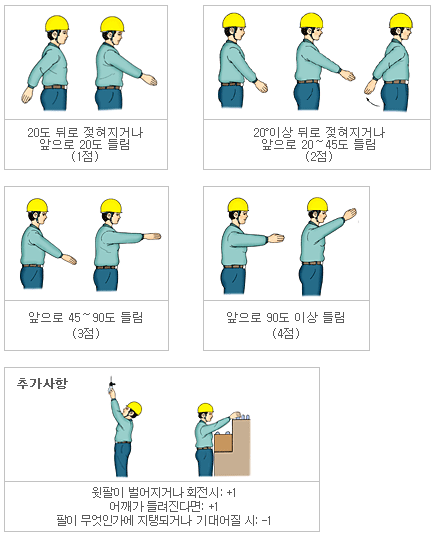 20도 뒤로 젖혀지거나
앞으로 20도 들림
(1점)

20°이상 뒤로 젖혀지거나
앞으로 20~45도 들림
(2점)

앞으로 45~90도 들림
(3점)

앞으로 90도 이상 들림
(4점)

추가사항

윗팔이 벌어지거나 회전시: +1
어깨가 들려진다면: +1
팔이 무엇인가에 지탱되거나 기대어질 시: -1